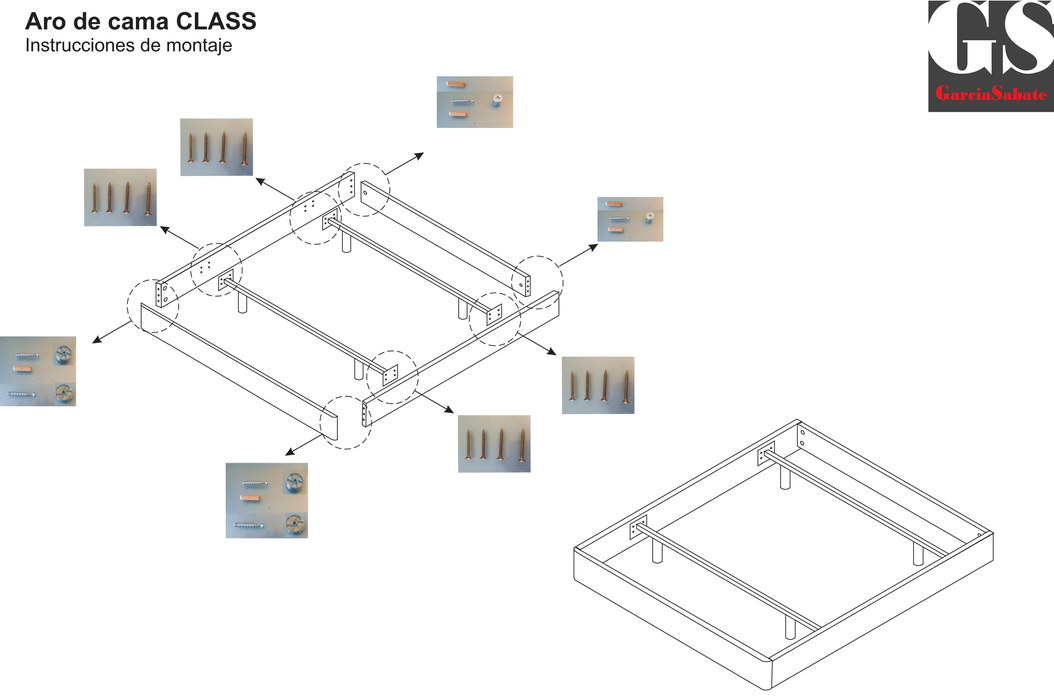 Aro de cama CLASS
Instrucciones de montaje

GS
GarciaSabate