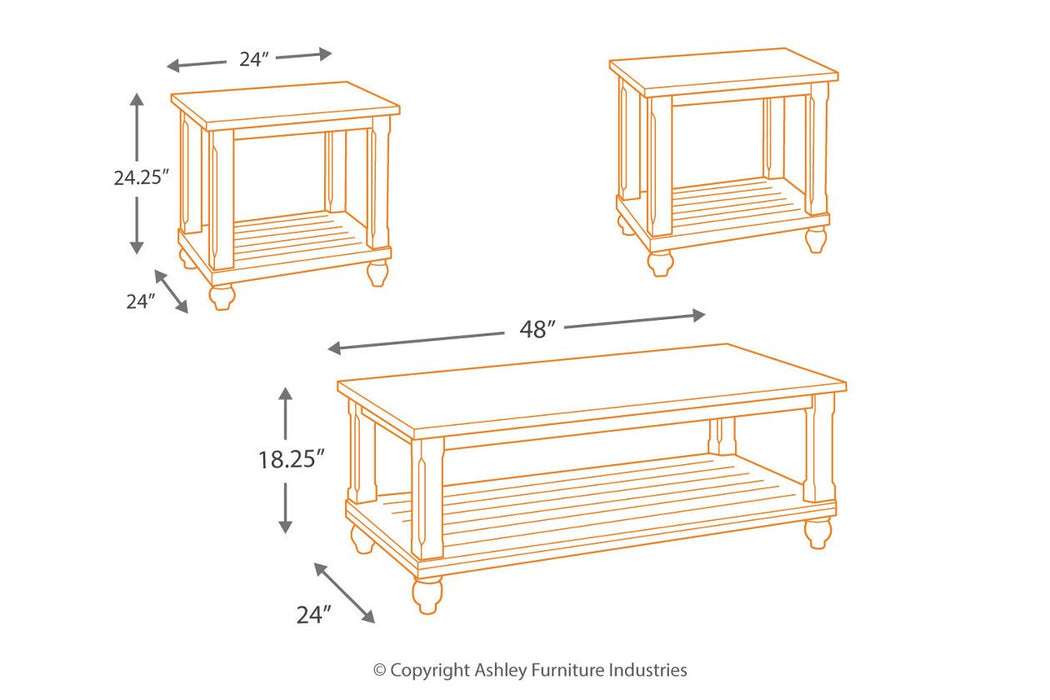 24″

24.25″

24″

48″

18.25″

24″

© Copyright Ashley Furniture Industries