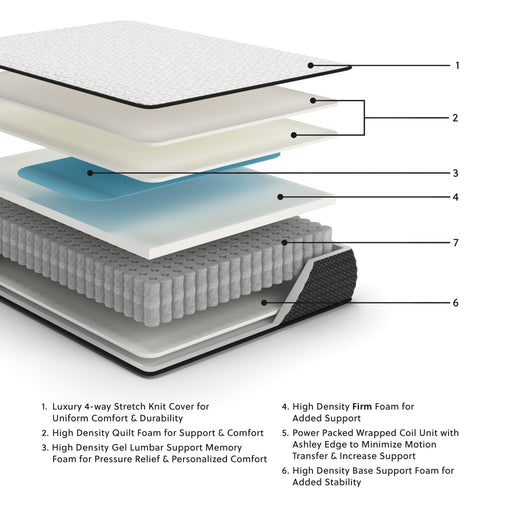 1
2
3
4
7
6

1. Luxury 4-way Stretch Knit Cover for Uniform Comfort & Durability
2. High Density Quilt Foam for Support & Comfort
3. High Density Gel Lumbar Support Memory Foam for Pressure Relief & Personalized Comfort

4. High Density Firm Foam for Added Support
5. Power Packed Wrapped Coil Unit with Ashley Edge to Minimize Motion Transfer & Increase Support
6. High Density Base Support Foam for Added Stability