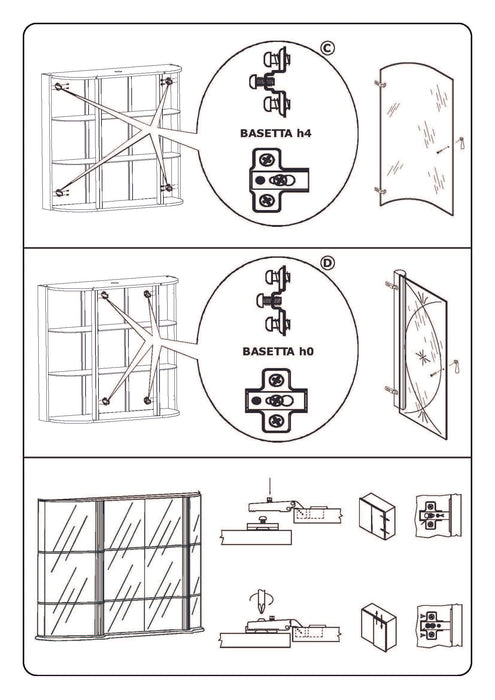 C

BASETTA h4

D

BASETTA h0