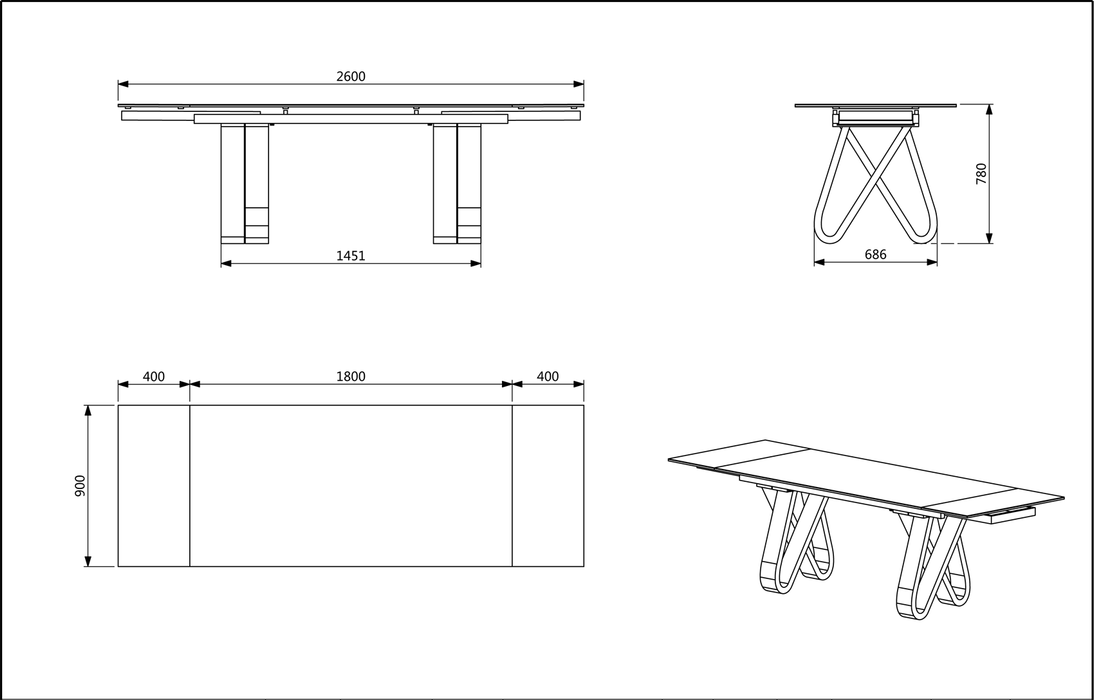 2600

1451

780

686

400

1800

400

900