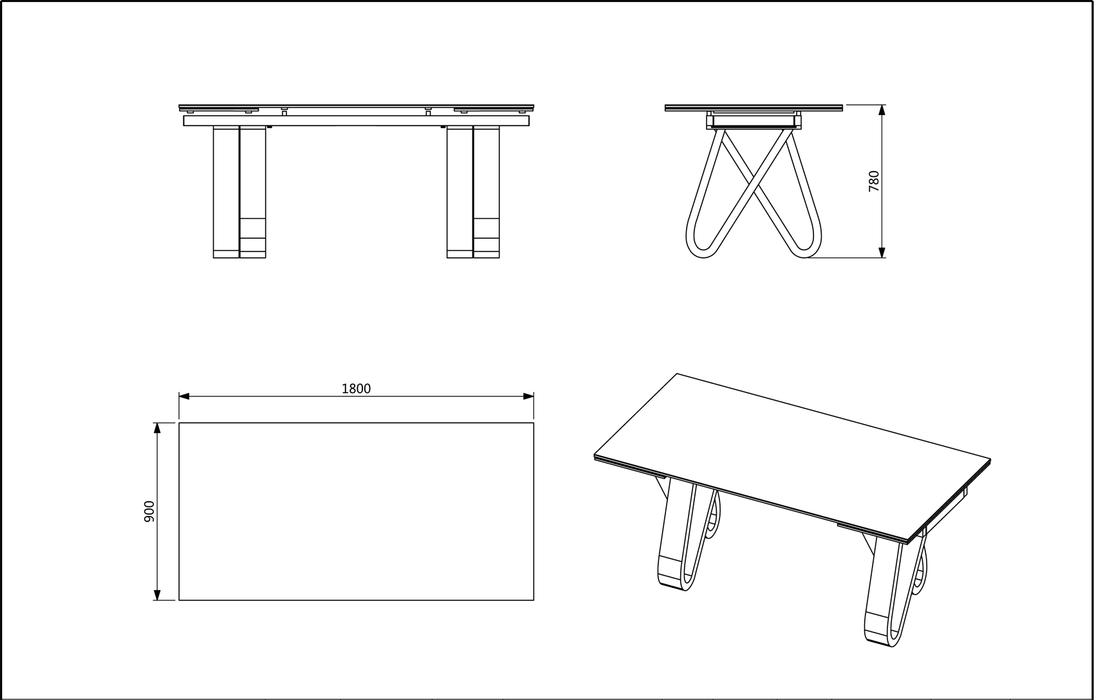 780

1800

900