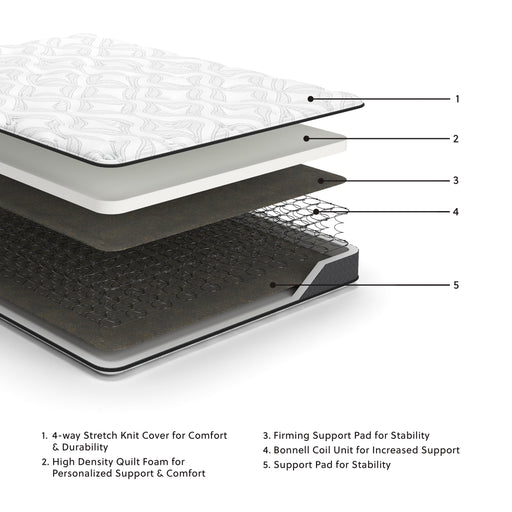 1
2
3
4
5

1. 4-way Stretch Knit Cover for Comfort & Durability
2. High Density Quilt Foam for Personalized Support & Comfort

3. Firming Support Pad for Stability
4. Bonnell Coil Unit for Increased Support
5. Support Pad for Stability