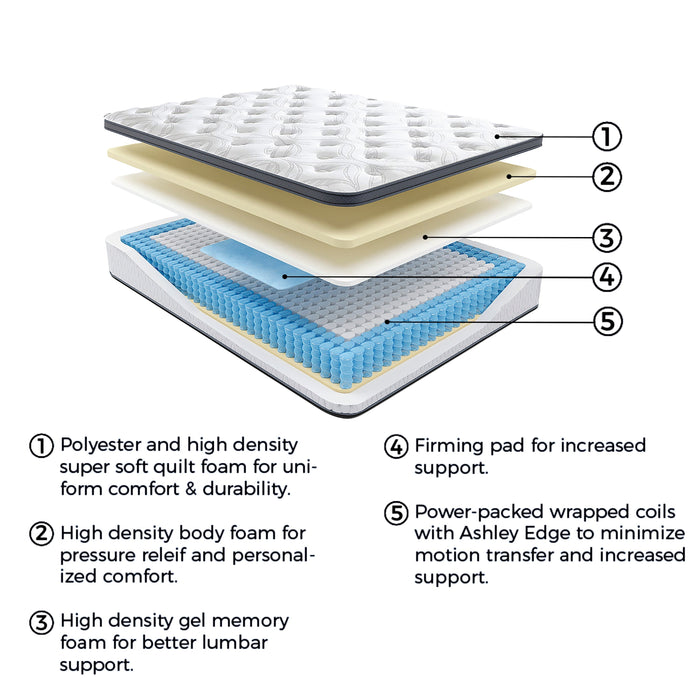 ①
②
③
④
⑤

① Polyester and high density super soft quilt foam for uniform comfort & durability.

② High density body foam for pressure releif and personalized comfort.

③ High density gel memory foam for better lumbar support.

④ Firming pad for increased support.

⑤ Power-packed wrapped coils with Ashley Edge to minimize motion transfer and increased support.